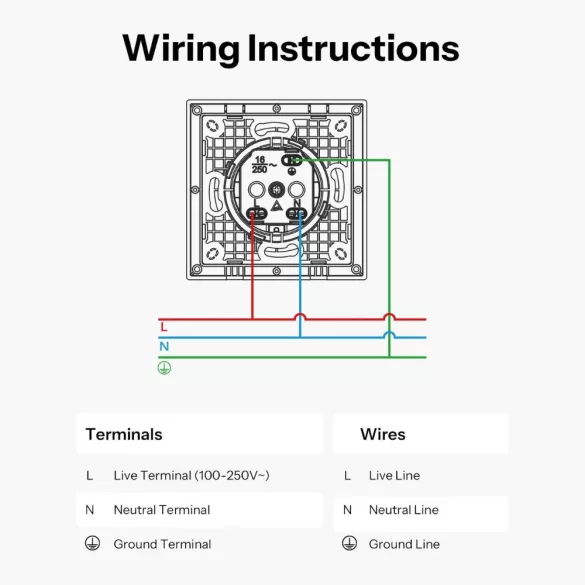 Wiring Instructions

$\frac{16}{250}$~

L

N

L

N

⏚

| Terminals | |
|---|---|
| L | Live Terminal (100-250V~) |
| N | Neutral Terminal |
| ⏚ | Ground Terminal |

| Wires | |
|---|---|
| L | Live Line |
| N | Neutral Line |
| ⏚ | Ground Line |